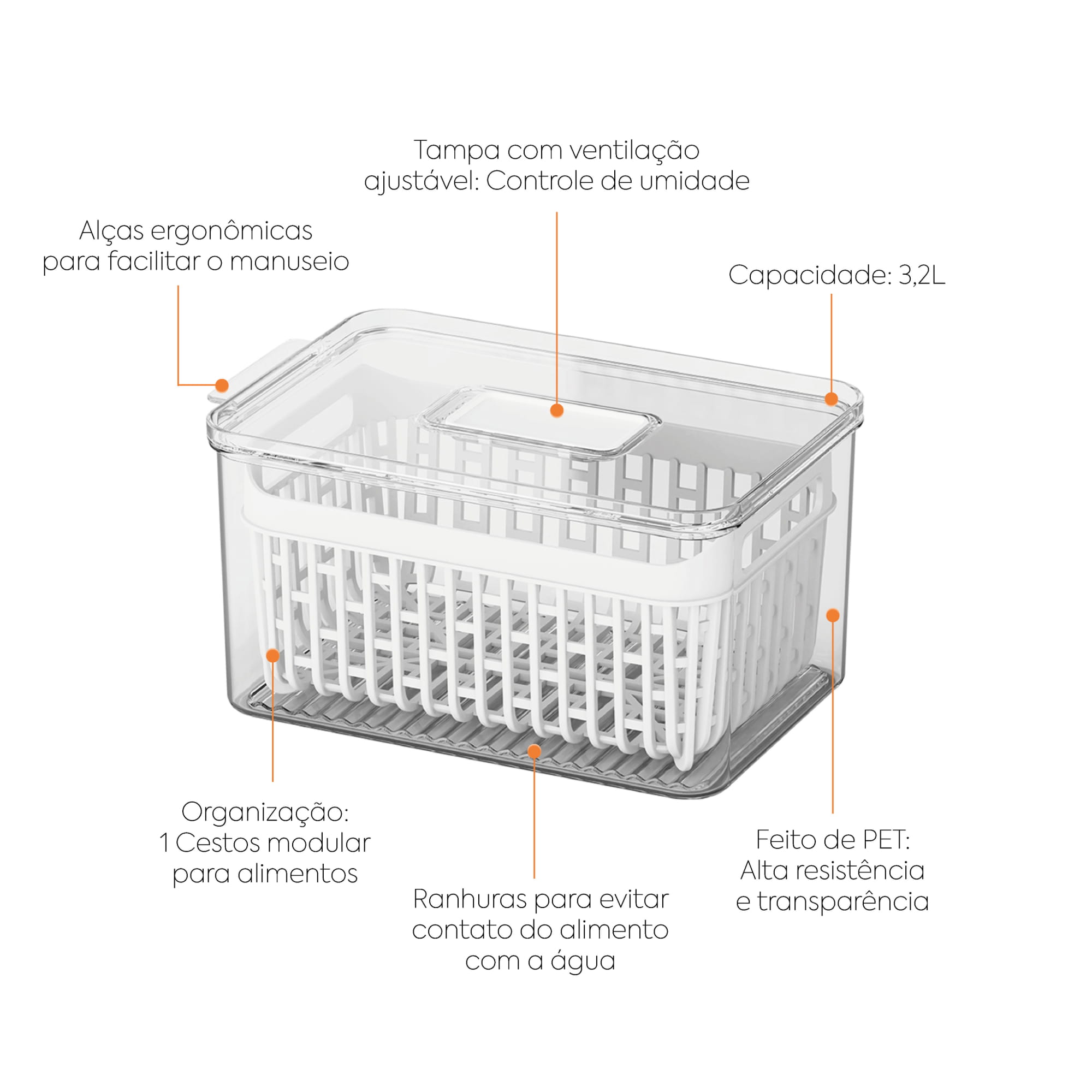 Tampa com ventilação ajustável: Controle de umidade

Alças ergonômicas para facilitar o manuseio

Capacidade: 3,2L

Organização: 1 Cestos modular para alimentos

Ranhuras para evitar contato do alimento com a água

Feito de PET: Alta resistência e transparência