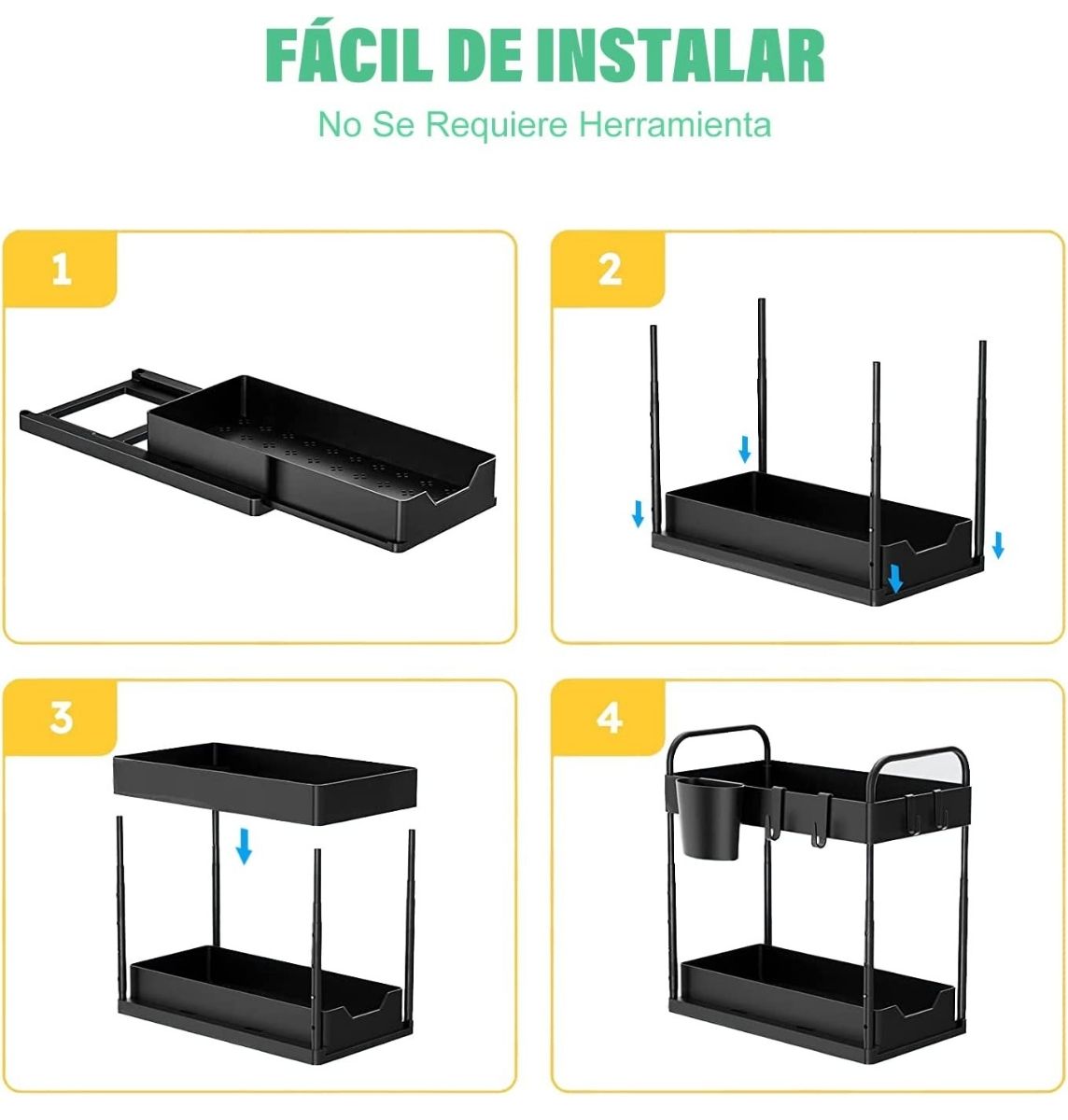 FÁCIL DE INSTALAR

No Se Requiere Herramienta

1

2

3

4